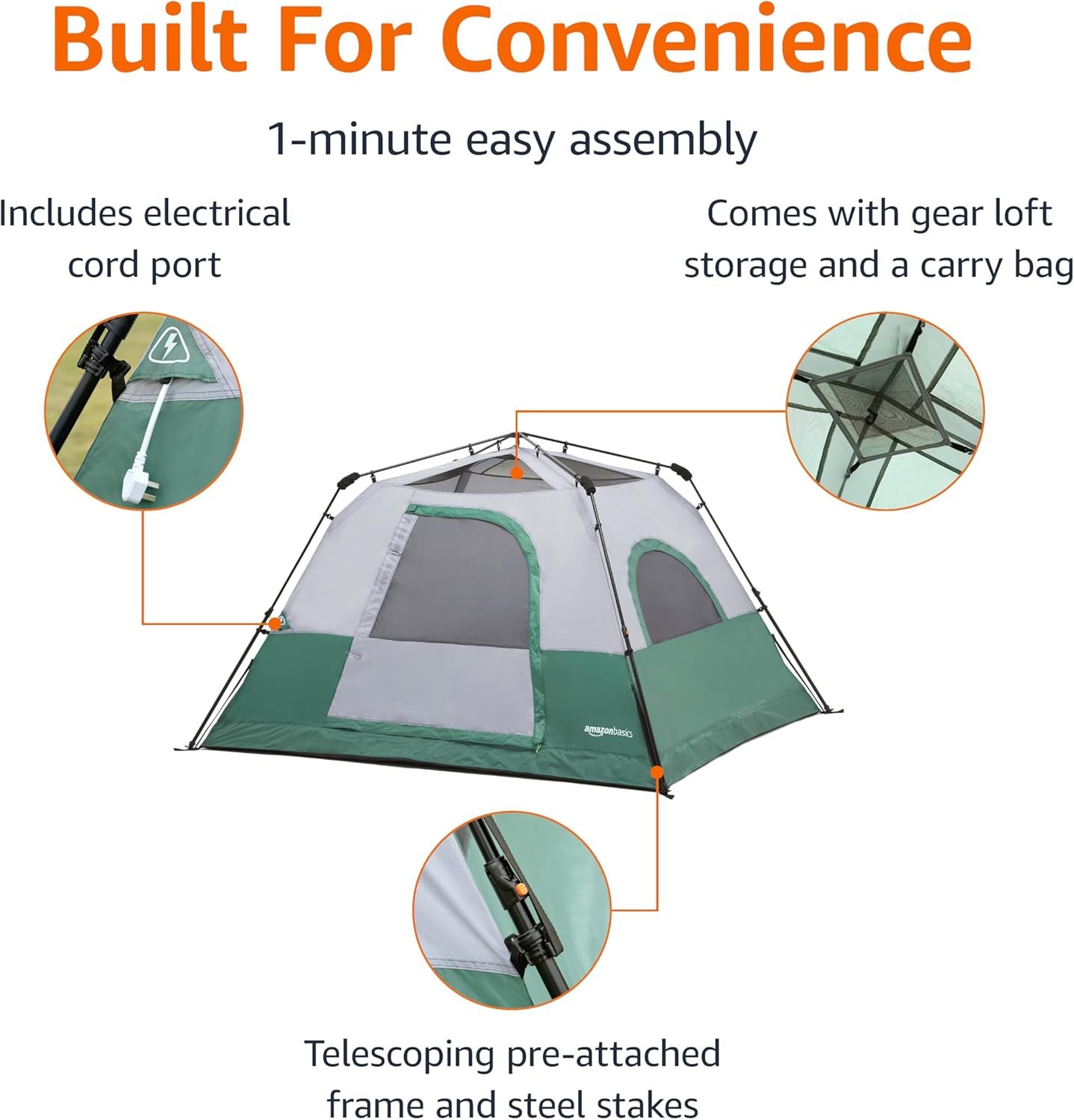 Built For Convenience

1-minute easy assembly

Includes electrical cord port

Comes with gear loft storage and a carry bag

amazonbasics

Telescoping pre-attached frame and steel stakes