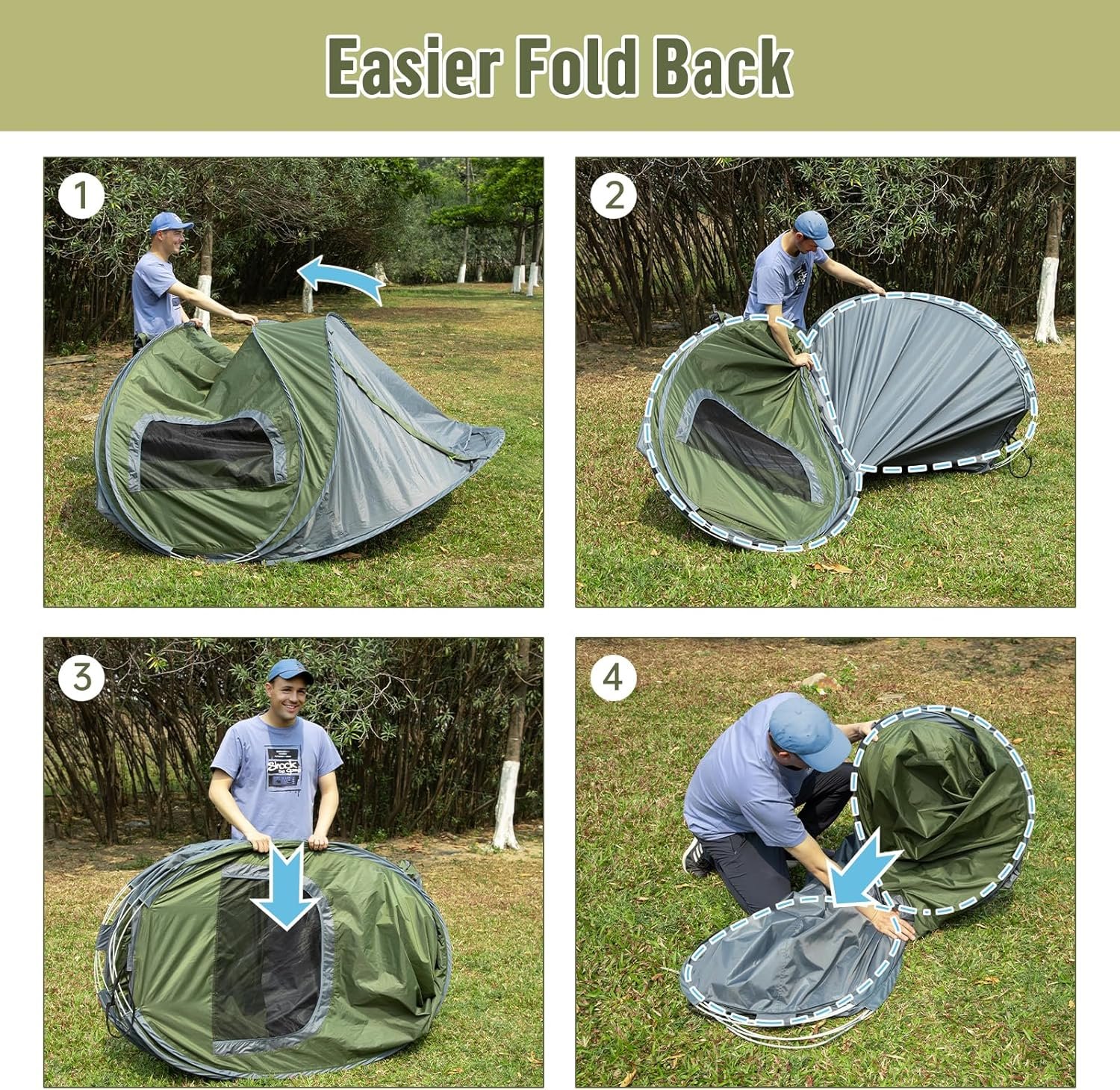 Easier Fold Back

1

2

3

4